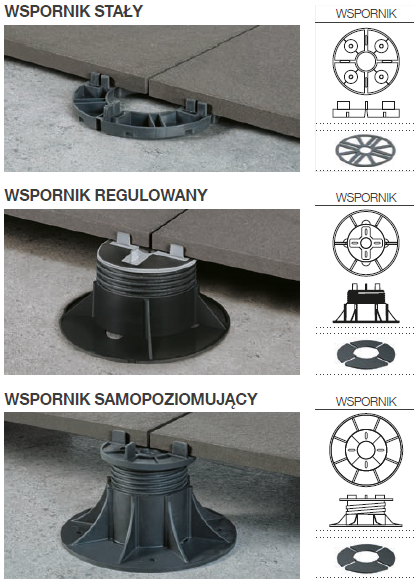 WSPORNIK STAŁY

WSPORNIK

WSPORNIK REGULOWANY

WSPORNIK

WSPORNIK SAMOPOZIOMUJĄCY

WSPORNIK